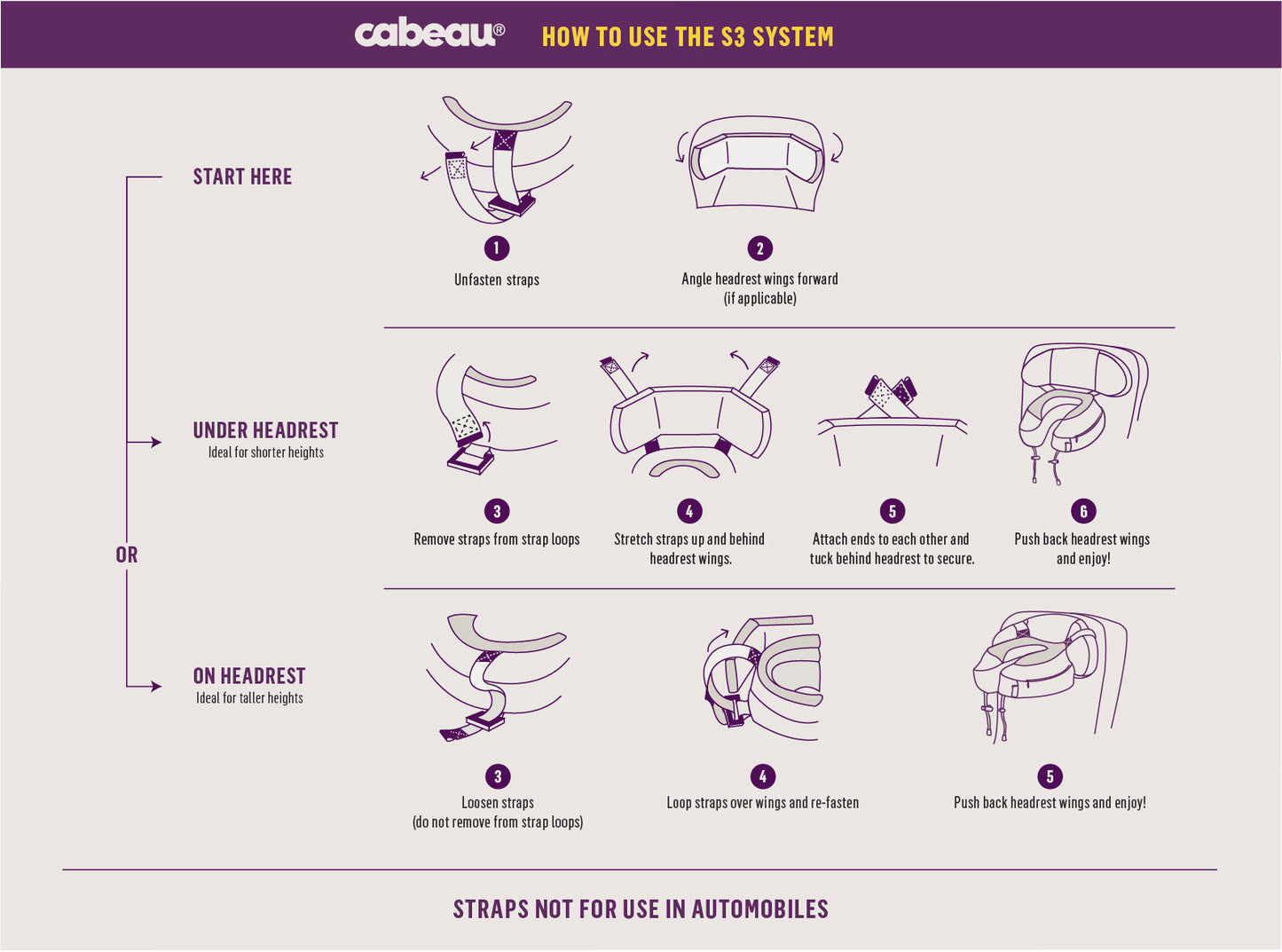 cabeau® HOW TO USE THE S3 SYSTEM

START HERE

1
Unfasten straps

2
Angle headrest wings forward (if applicable)

UNDER HEADREST
Ideal for shorter heights

3
Remove straps from strap loops

4
Stretch straps up and behind headrest wings.

5
Attach ends to each other and tuck behind headrest to secure.

6
Push back headrest wings and enjoy!

OR

ON HEADREST
Ideal for taller heights

3
Loosen straps (do not remove from strap loops)

4
Loop straps over wings and re-fasten

5
Push back headrest wings and enjoy!

STRAPS NOT FOR USE IN AUTOMOBILES